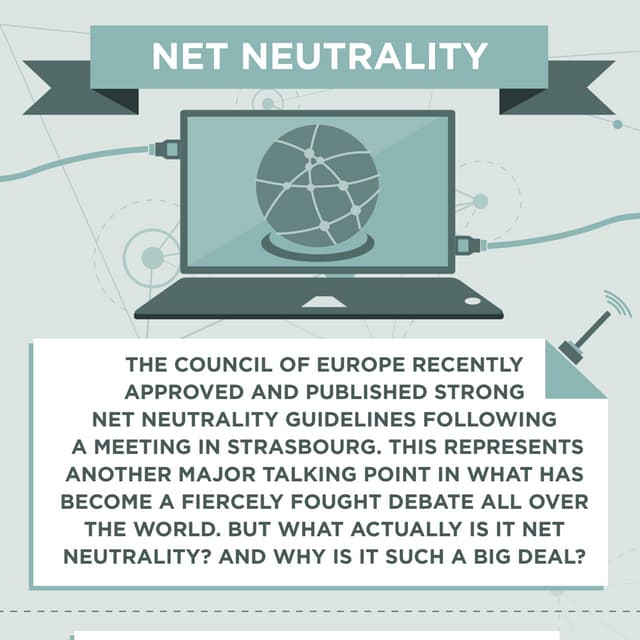 NET NEUTRALITY

THE COUNCIL OF EUROPE RECENTLY APPROVED AND PUBLISHED STRONG NET NEUTRALITY GUIDELINES FOLLOWING A MEETING IN STRASBOURG. THIS REPRESENTS ANOTHER MAJOR TALKING POINT IN WHAT HAS BECOME A FIERCELY FOUGHT DEBATE ALL OVER THE WORLD. BUT WHAT ACTUALLY IS IT NET NEUTRALITY? AND WHY IS IT SUCH A BIG DEAL?